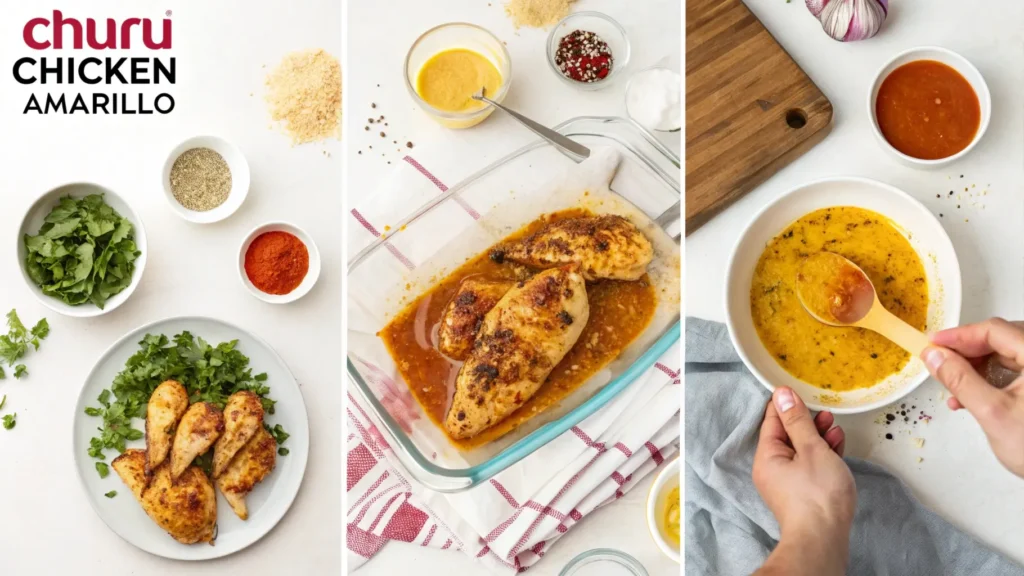 churu
CHICKEN
AMARILLO